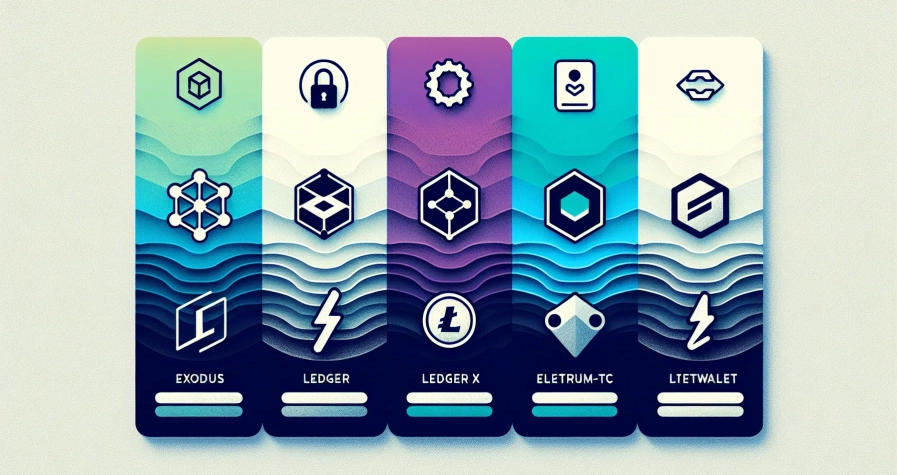 EXODUS

LEDGER

LEDGER X

ELETRUM-TC

LTETWALET